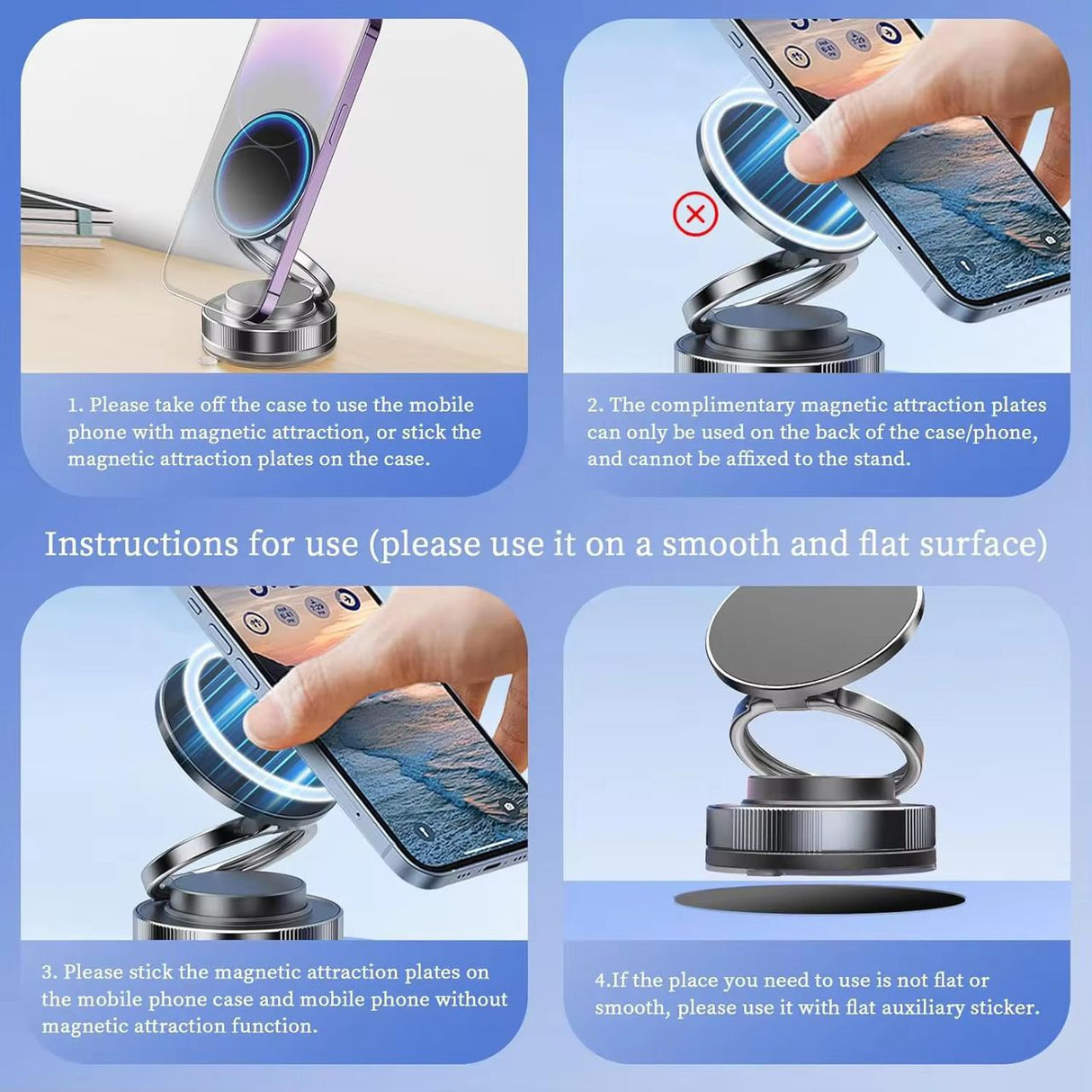 1. Please take off the case to use the mobile phone with magnetic attraction, or stick the magnetic attraction plates on the case.

2. The complimentary magnetic attraction plates can only be used on the back of the case/phone, and cannot be affixed to the stand.

Instructions for use (please use it on a smooth and flat surface)

3. Please stick the magnetic attraction plates on the mobile phone case and mobile phone without magnetic attraction function.

4.If the place you need to use is not flat or smooth, please use it with flat auxiliary sticker.